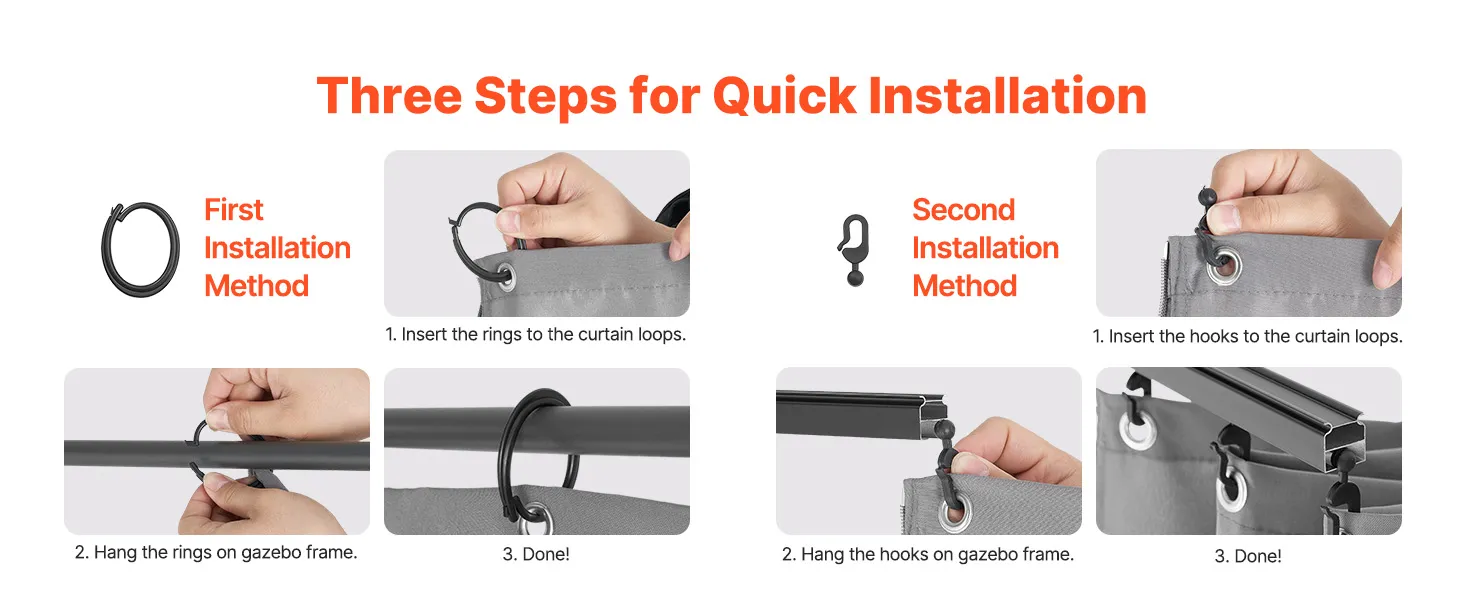 Three Steps for Quick Installation

First Installation Method

1. Insert the rings to the curtain loops.

2. Hang the rings on gazebo frame.

3. Done!

Second Installation Method

1. Insert the hooks to the curtain loops.

2. Hang the hooks on gazebo frame.

3. Done!