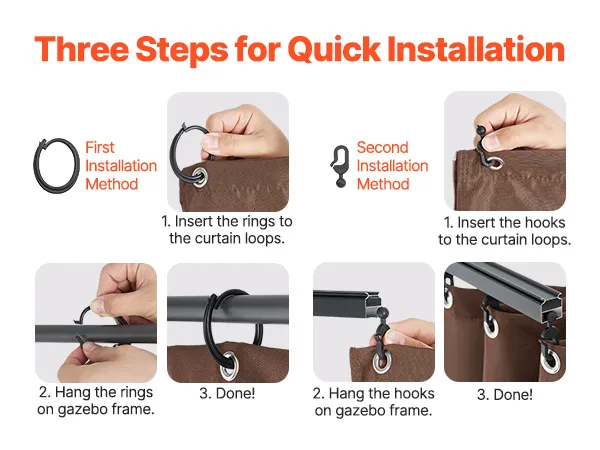 Three Steps for Quick Installation

First Installation Method

1. Insert the rings to the curtain loops.

2. Hang the rings on gazebo frame.

3. Done!

Second Installation Method

1. Insert the hooks to the curtain loops.

2. Hang the hooks on gazebo frame.

3. Done!