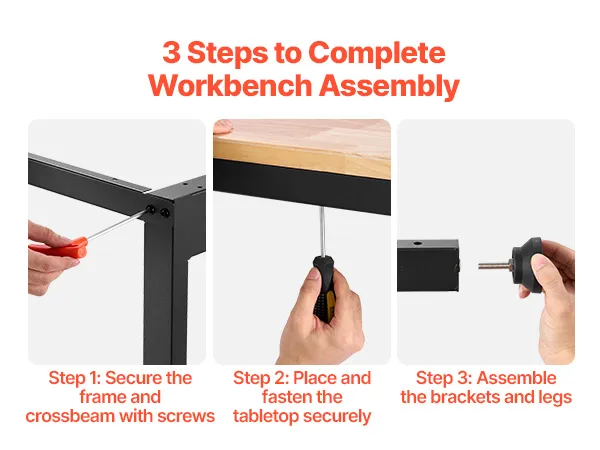 3 Steps to Complete Workbench Assembly

Step 1: Secure the frame and crossbeam with screws

Step 2: Place and fasten the tabletop securely

Step 3: Assemble the brackets and legs