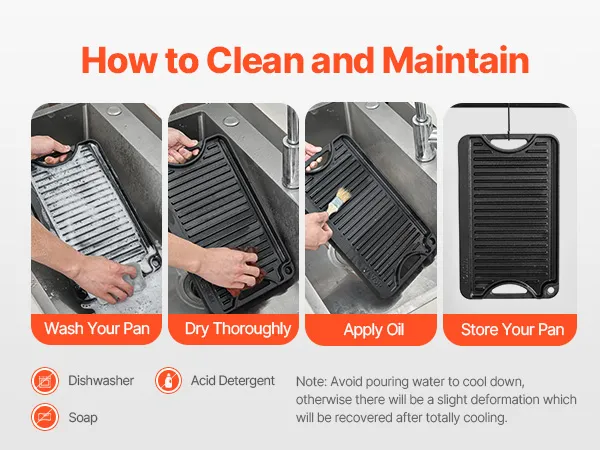 How to Clean and Maintain

Wash Your Pan

Dry Thoroughly

Apply Oil

Store Your Pan

Dishwasher

Acid Detergent

Soap

Note: Avoid pouring water to cool down, otherwise there will be a slight deformation which will be recovered after totally cooling.