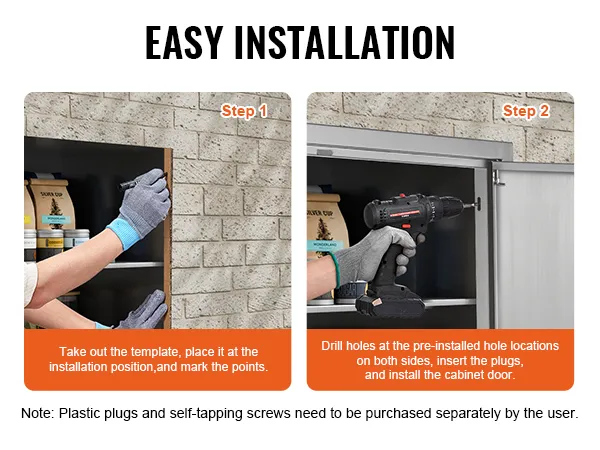 EASY INSTALLATION

Step 1

SILVER CUP

WONDERLAND

Take out the template, place it at the installation position,and mark the points.

Step 2

SILVER CUP

WONDERLAND

Drill holes at the pre-installed hole locations on both sides, insert the plugs, and install the cabinet door.

Note: Plastic plugs and self-tapping screws need to be purchased separately by the user.