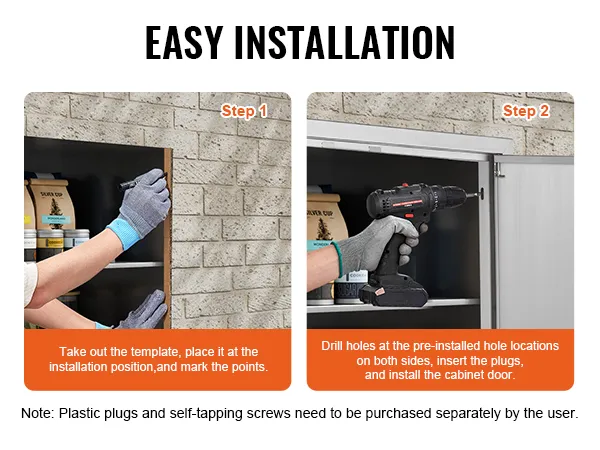 EASY INSTALLATION

Step 1

SILVER CUP

Take out the template, place it at the installation position,and mark the points.

Step 2

SILVER CUP

Drill holes at the pre-installed hole locations on both sides, insert the plugs, and install the cabinet door.

Note: Plastic plugs and self-tapping screws need to be purchased separately by the user.