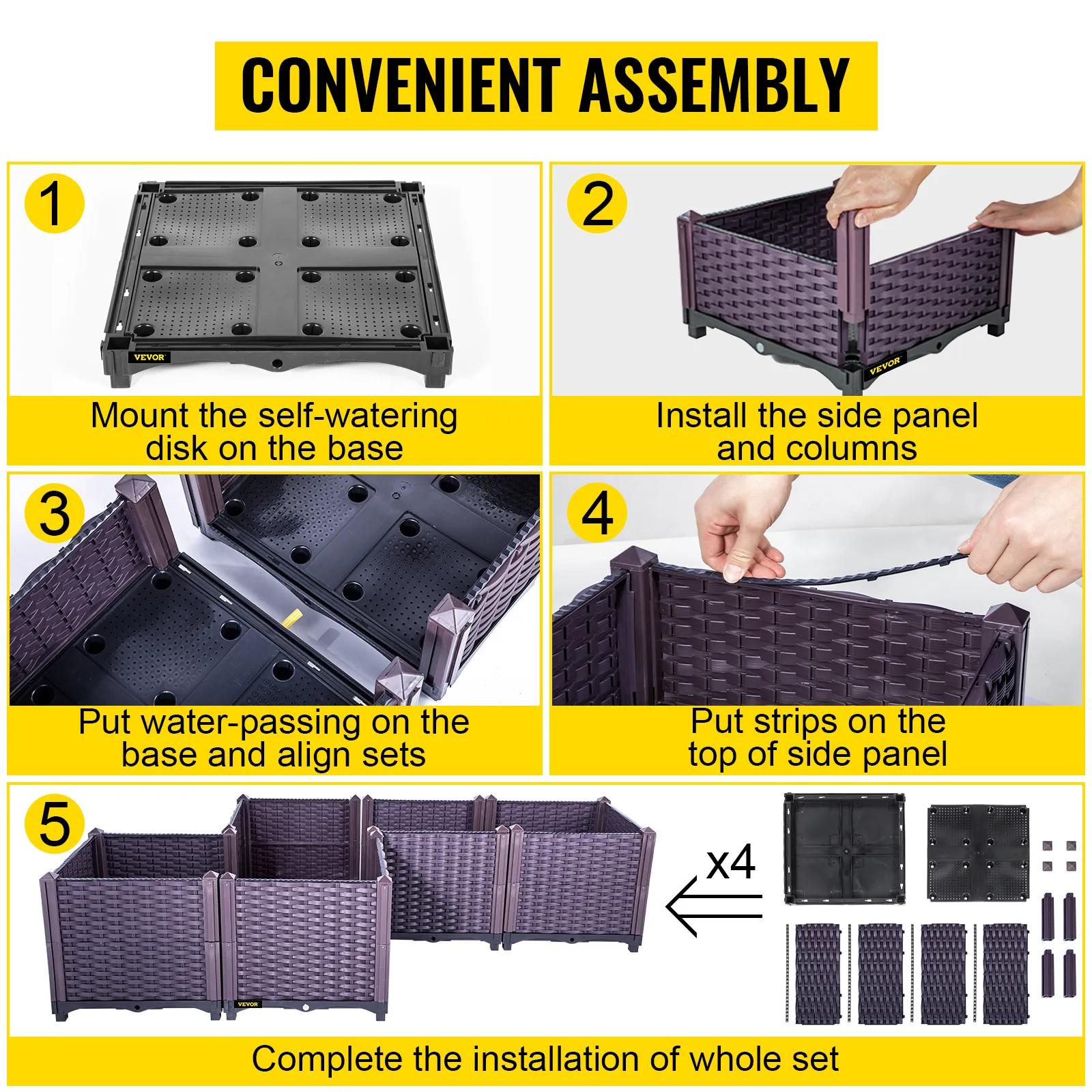 CONVENIENT ASSEMBLY

1

VEVOR

Mount the self-watering disk on the base

2

VEVOR

Install the side panel and columns

3

Put water-passing on the base and align sets

4

Put strips on the top of side panel

5

VEVOR

x4

Complete the installation of whole set