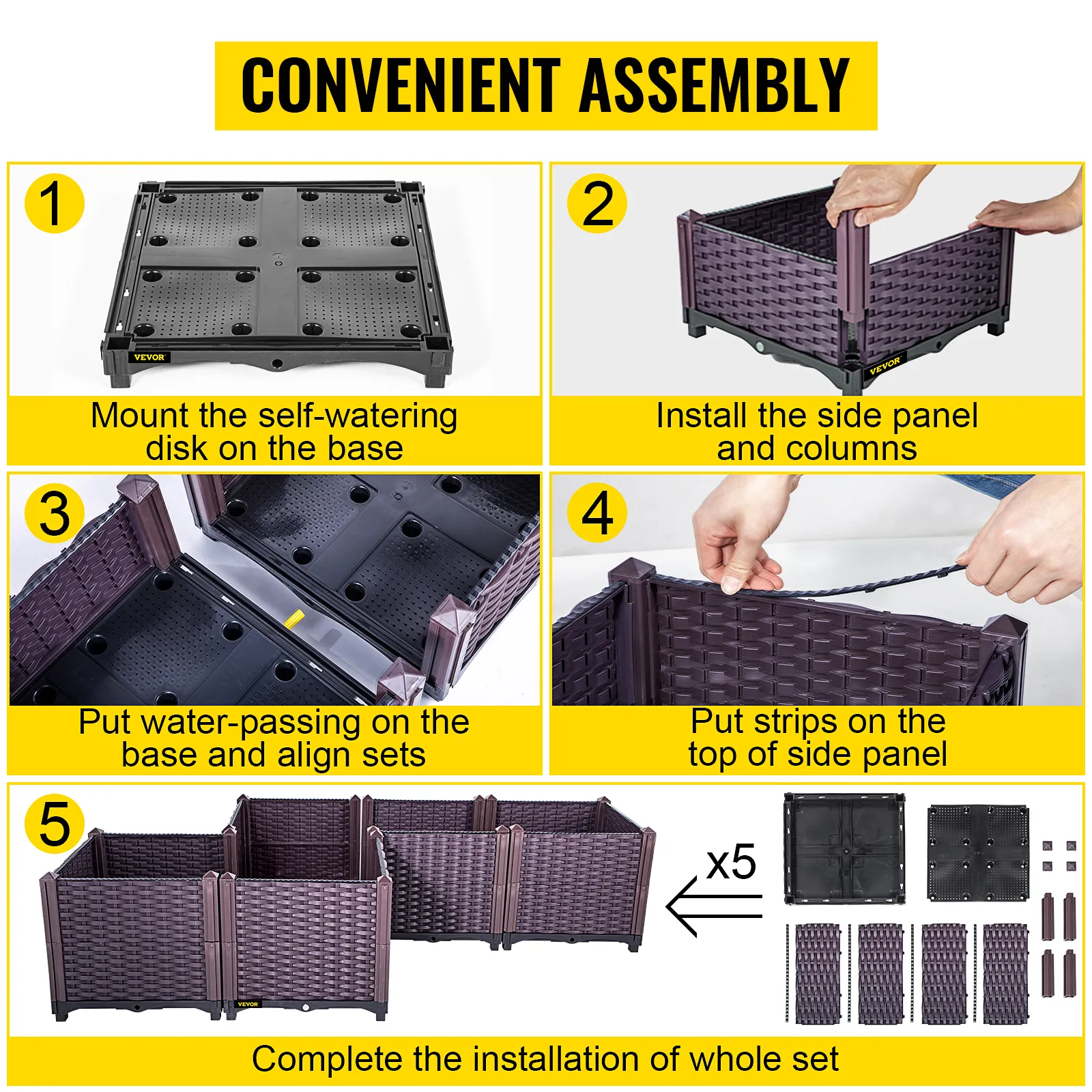 CONVENIENT ASSEMBLY

1

VEVOR

Mount the self-watering disk on the base

2

VEVOR

Install the side panel and columns

3

Put water-passing on the base and align sets

4

Put strips on the top of side panel

5

VEVOR

x5

Complete the installation of whole set