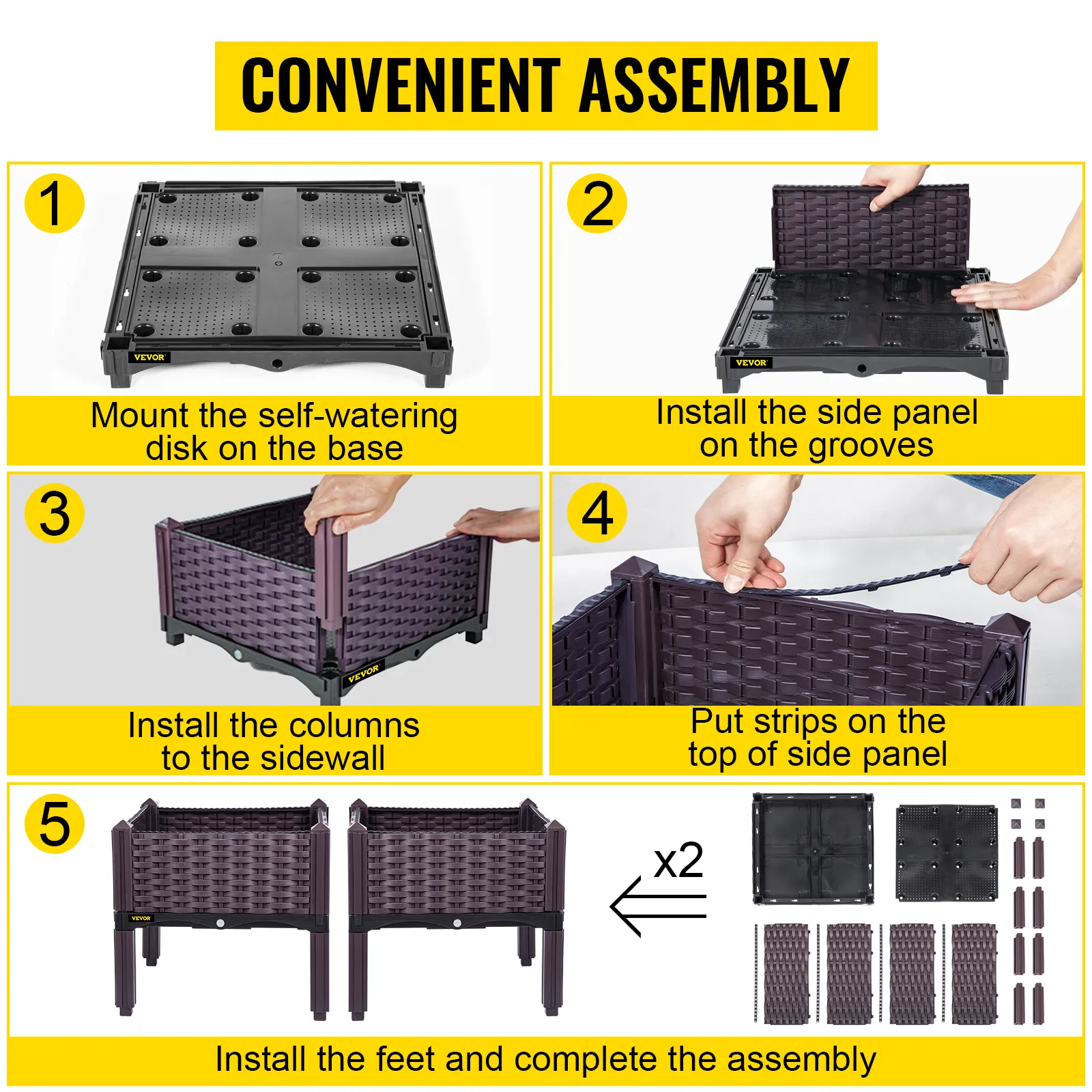 CONVENIENT ASSEMBLY

1

VEVOR

Mount the self-watering disk on the base

2

VEVOR

Install the side panel on the grooves

3

VEVOR

Install the columns to the sidewall

4

Put strips on the top of side panel

5

VEVOR

x2

Install the feet and complete the assembly