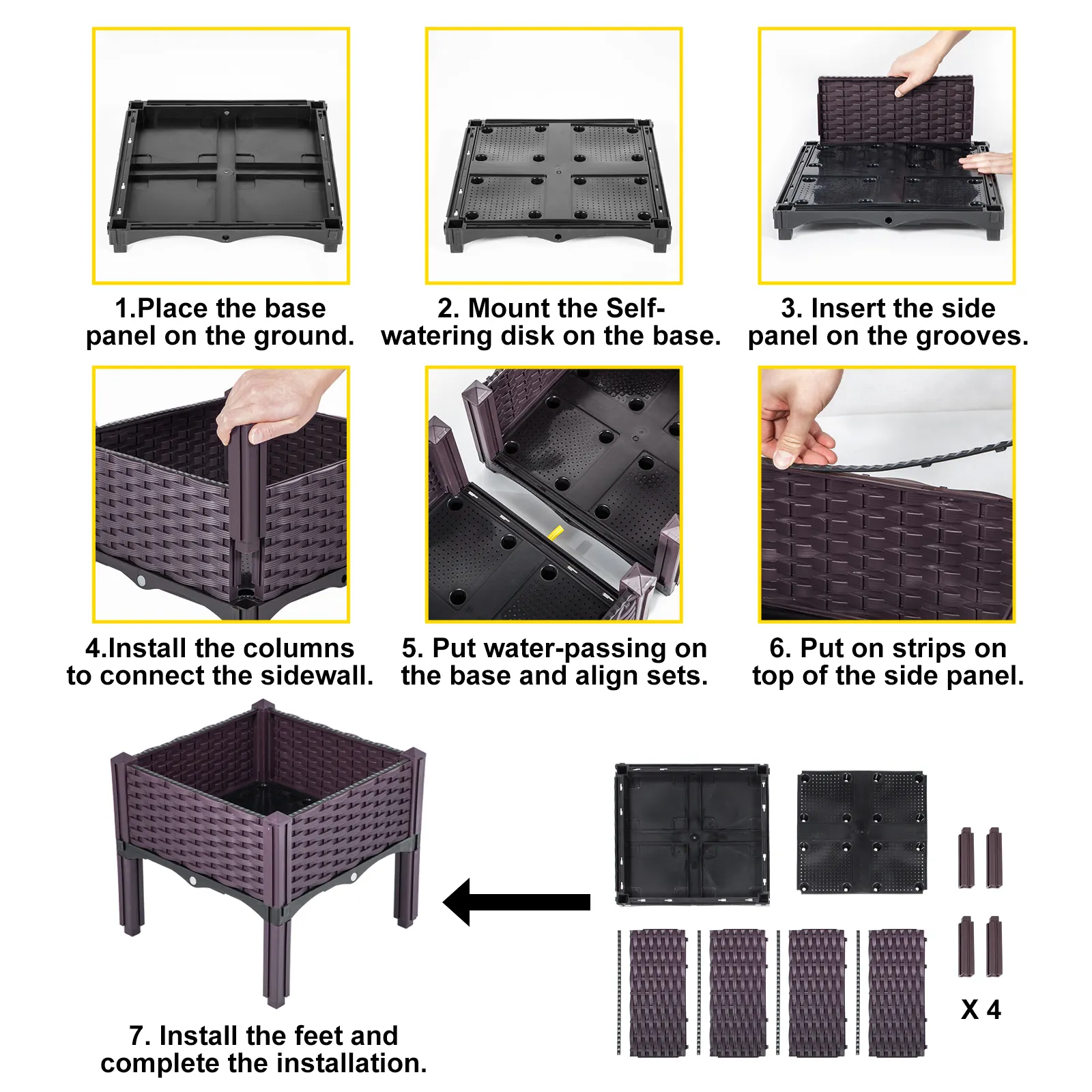 1.Place the base panel on the ground.

2. Mount the Self-watering disk on the base.

3. Insert the side panel on the grooves.

4.Install the columns to connect the sidewall.

5. Put water-passing on the base and align sets.

6. Put on strips on top of the side panel.

7. Install the feet and complete the installation.

X 4