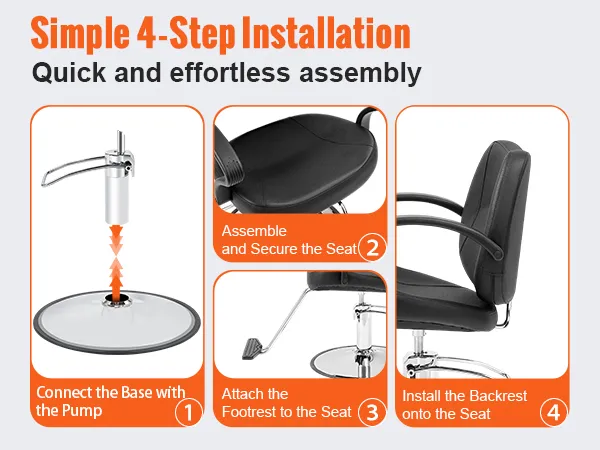 Simple 4-Step Installation

Quick and effortless assembly

Connect the Base with the Pump 1

Assemble and Secure the Seat 2

Attach the Footrest to the Seat 3

Install the Backrest onto the Seat 4