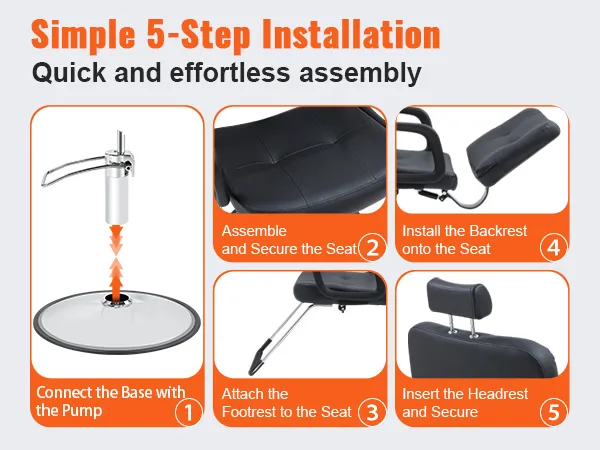 Simple 5-Step Installation
Quick and effortless assembly

Connect the Base with the Pump 1

Assemble and Secure the Seat 2

Attach the Footrest to the Seat 3

Install the Backrest onto the Seat 4

Insert the Headrest and Secure 5