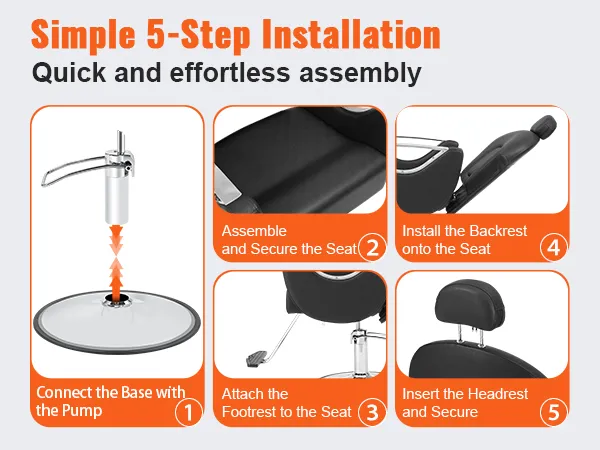 Simple 5-Step Installation
Quick and effortless assembly

Connect the Base with the Pump 1

Assemble and Secure the Seat 2

Attach the Footrest to the Seat 3

Install the Backrest onto the Seat 4

Insert the Headrest and Secure 5