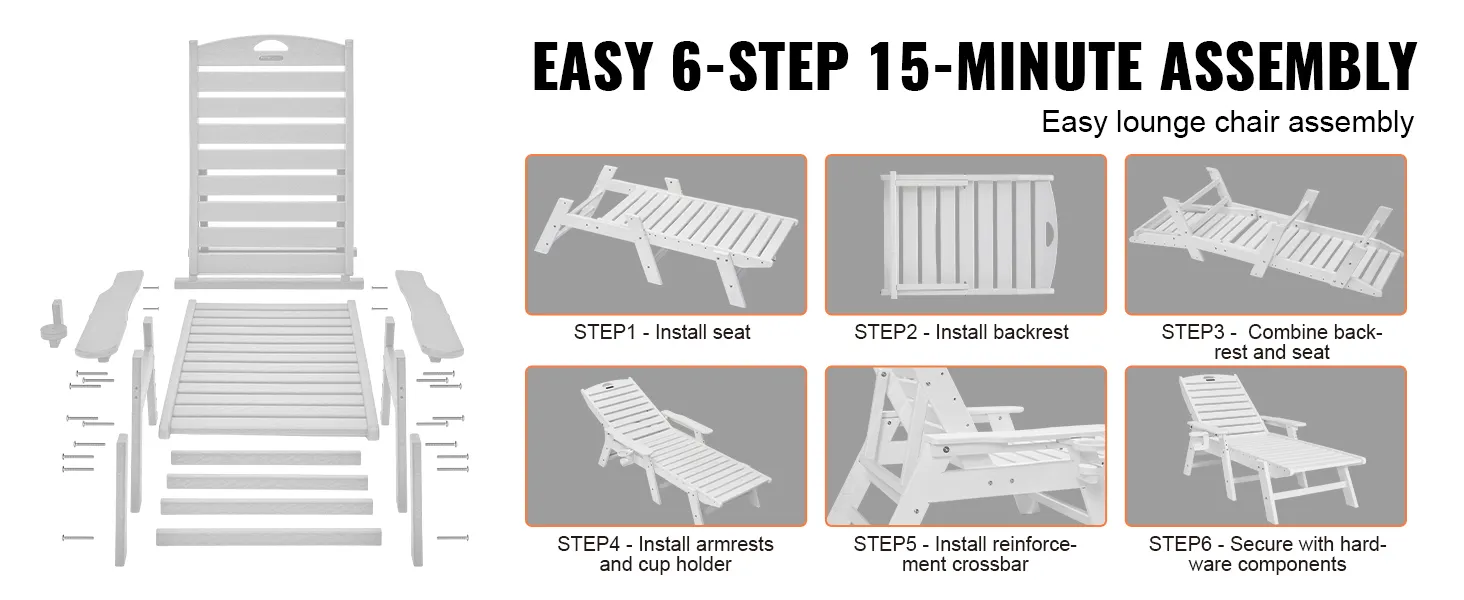 EASY 6-STEP 15-MINUTE ASSEMBLY

Easy lounge chair assembly

STEP1 - Install seat

STEP2 - Install backrest

STEP3 - Combine backrest and seat

STEP4 - Install armrests and cup holder

STEP5 - Install reinforcement crossbar

STEP6 - Secure with hardware components