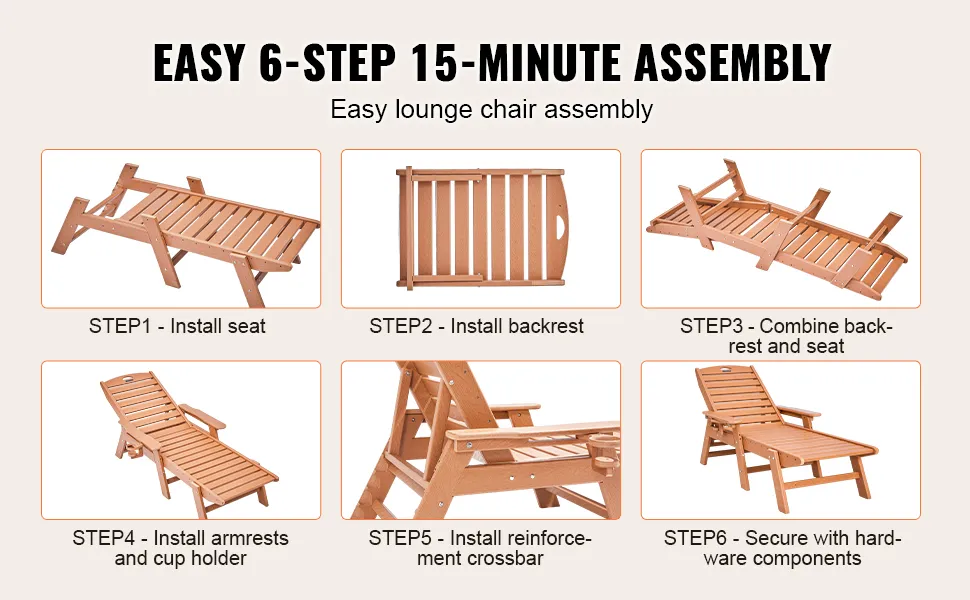 EASY 6-STEP 15-MINUTE ASSEMBLY

Easy lounge chair assembly

STEP1 - Install seat

STEP2 - Install backrest

STEP3 - Combine backrest and seat

STEP4 - Install armrests and cup holder

STEP5 - Install reinforcement crossbar

STEP6 - Secure with hardware components