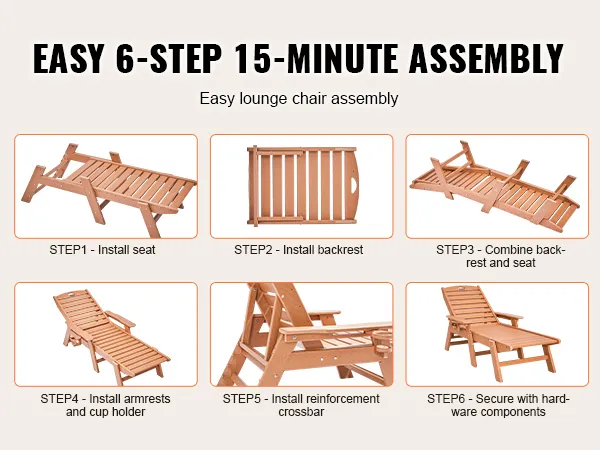 EASY 6-STEP 15-MINUTE ASSEMBLY

Easy lounge chair assembly

STEP1 - Install seat

STEP2 - Install backrest

STEP3 - Combine backrest and seat

STEP4 - Install armrests and cup holder

STEP5 - Install reinforcement crossbar

STEP6 - Secure with hardware components