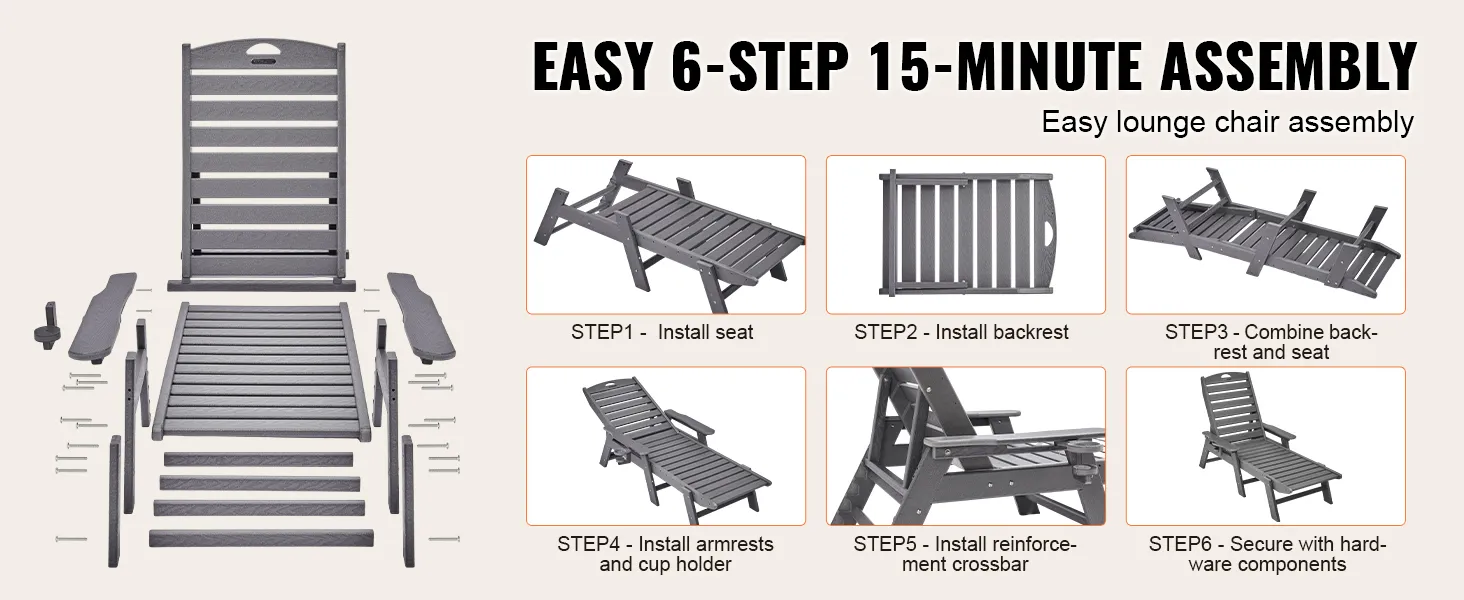 EASY 6-STEP 15-MINUTE ASSEMBLY

Easy lounge chair assembly

STEP1 - Install seat

STEP2 - Install backrest

STEP3 - Combine backrest and seat

STEP4 - Install armrests and cup holder

STEP5 - Install reinforcement crossbar

STEP6 - Secure with hardware components