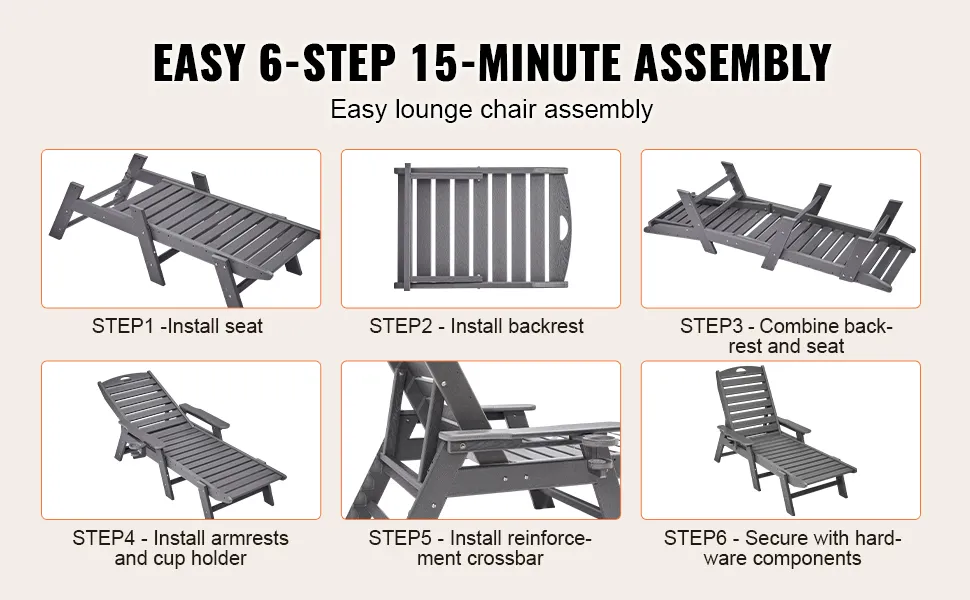 EASY 6-STEP 15-MINUTE ASSEMBLY

Easy lounge chair assembly

STEP1 -Install seat

STEP2 - Install backrest

STEP3 - Combine backrest and seat

STEP4 - Install armrests and cup holder

STEP5 - Install reinforcement crossbar

STEP6 - Secure with hardware components