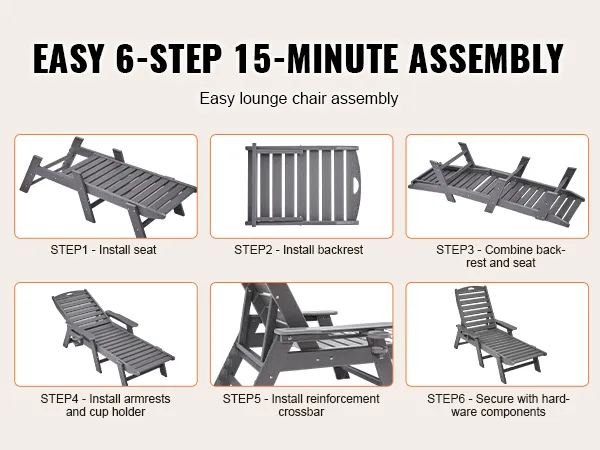 EASY 6-STEP 15-MINUTE ASSEMBLY

Easy lounge chair assembly

STEP1 - Install seat

STEP2 - Install backrest

STEP3 - Combine backrest and seat

STEP4 - Install armrests and cup holder

STEP5 - Install reinforcement crossbar

STEP6 - Secure with hardware components