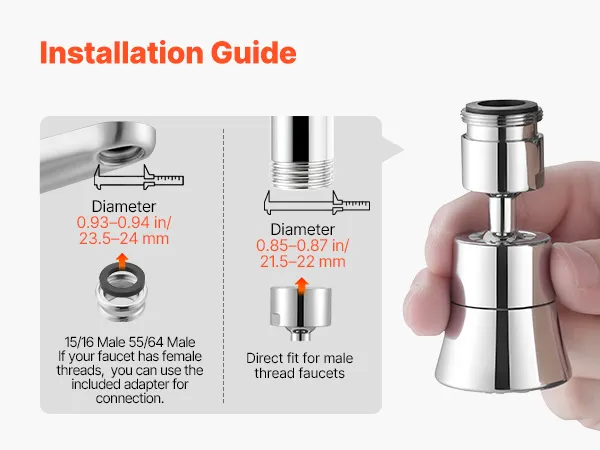 Installation Guide

Diameter
0.93–0.94 in/
23.5–24 mm

15/16 Male 55/64 Male
If your faucet has female threads, you can use the included adapter for connection.

Diameter
0.85–0.87 in/
21.5–22 mm

Direct fit for male thread faucets