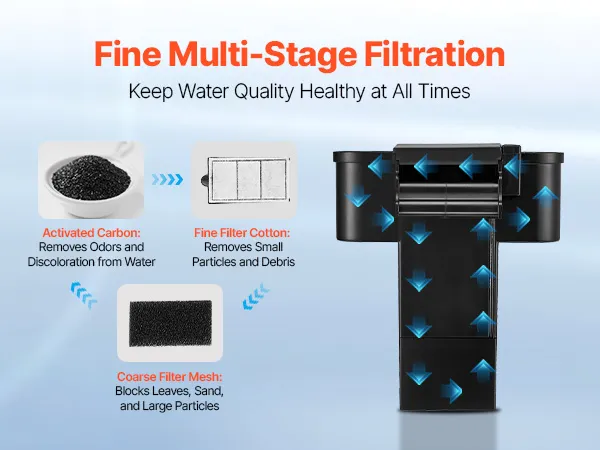 Fine Multi-Stage Filtration

Keep Water Quality Healthy at All Times

Activated Carbon: Removes Odors and Discoloration from Water

Fine Filter Cotton: Removes Small Particles and Debris

Coarse Filter Mesh: Blocks Leaves, Sand, and Large Particles