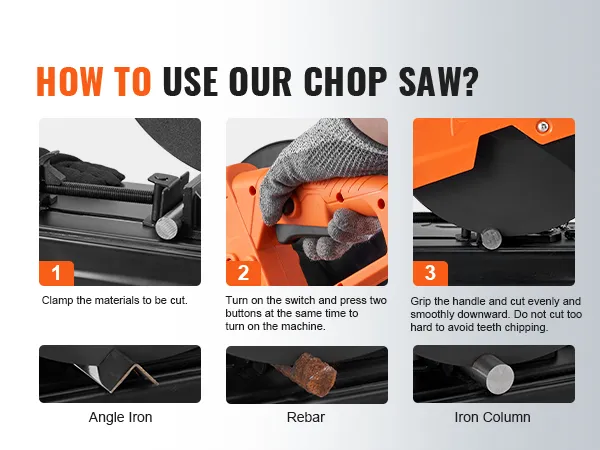 HOW TO USE OUR CHOP SAW?

1

Clamp the materials to be cut.

2

Turn on the switch and press two buttons at the same time to turn on the machine.

3

Grip the handle and cut evenly and smoothly downward. Do not cut too hard to avoid teeth chipping.

Angle Iron

Rebar

Iron Column