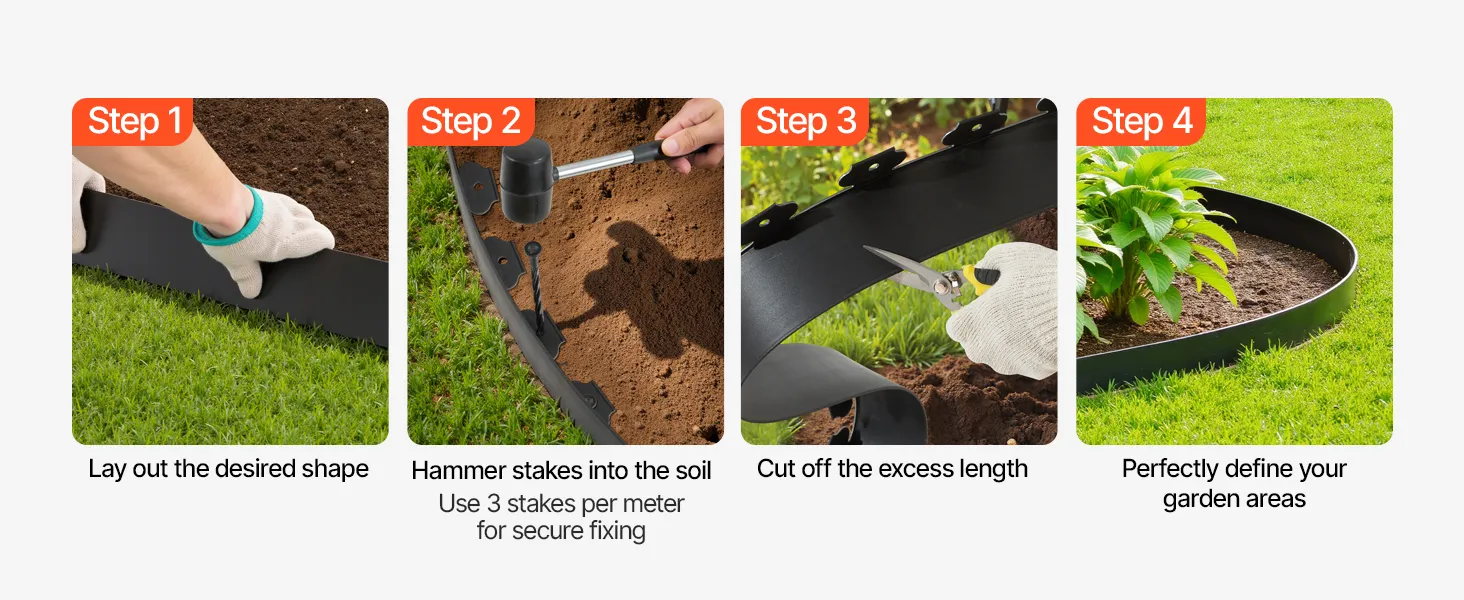 Step 1
Lay out the desired shape

Step 2
Hammer stakes into the soil
Use 3 stakes per meter for secure fixing

Step 3
Cut off the excess length

Step 4
Perfectly define your garden areas