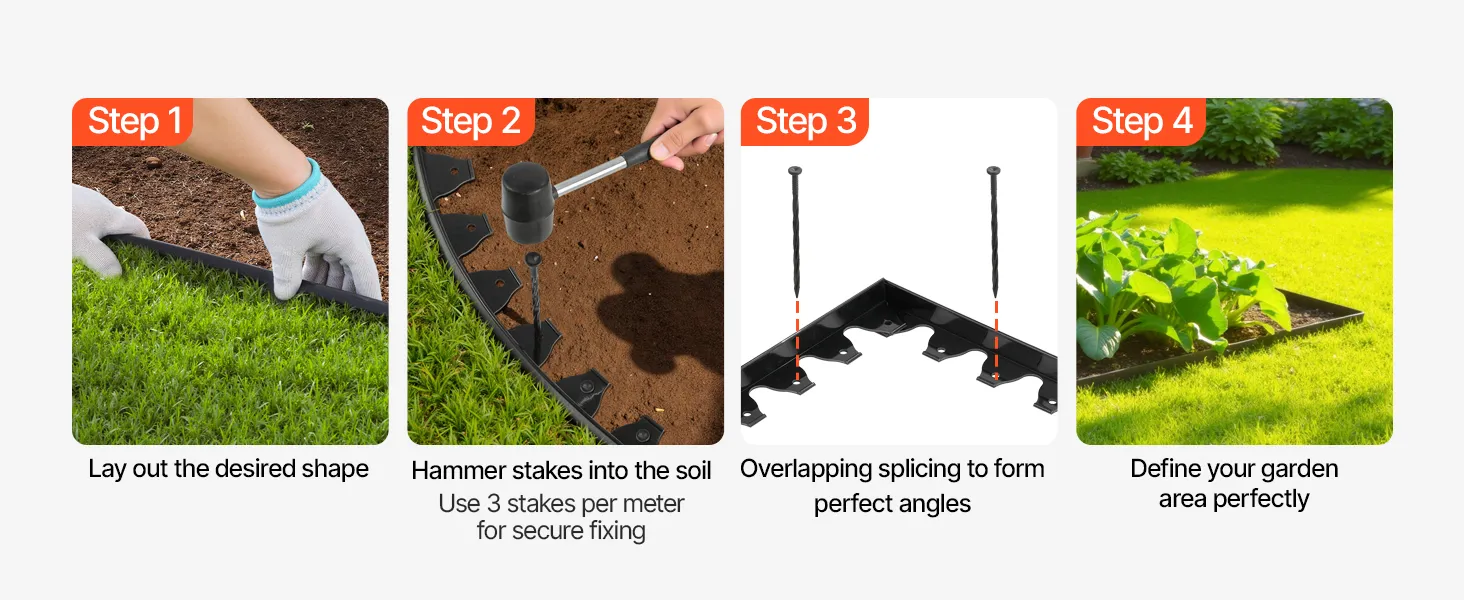 Step 1

Lay out the desired shape

Step 2

Hammer stakes into the soil

Use 3 stakes per meter for secure fixing

Step 3

Overlapping splicing to form perfect angles

Step 4

Define your garden area perfectly