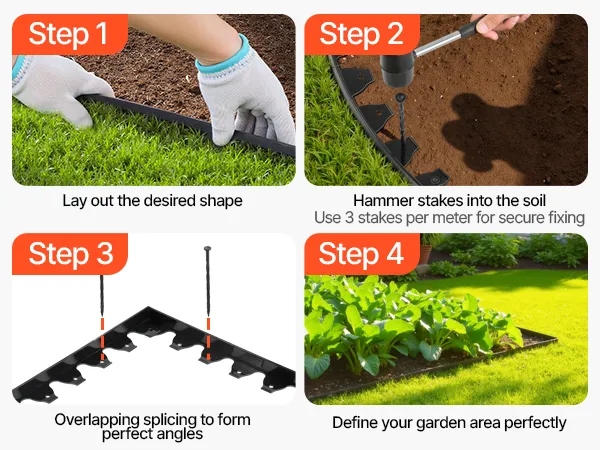 Step 1

Lay out the desired shape

Step 2

Hammer stakes into the soil
Use 3 stakes per meter for secure fixing

Step 3

Overlapping splicing to form perfect angles

Step 4

Define your garden area perfectly