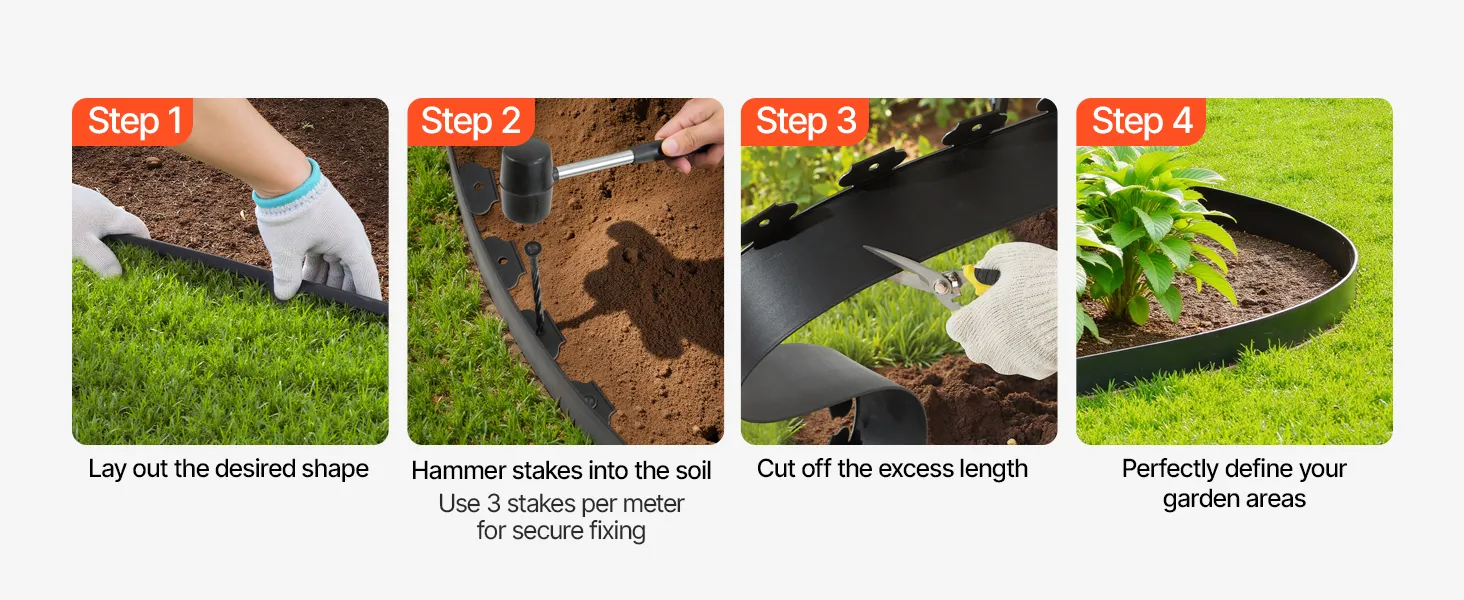 Step 1

Lay out the desired shape

Step 2

Hammer stakes into the soil

Use 3 stakes per meter for secure fixing

Step 3

Cut off the excess length

Step 4

Perfectly define your garden areas