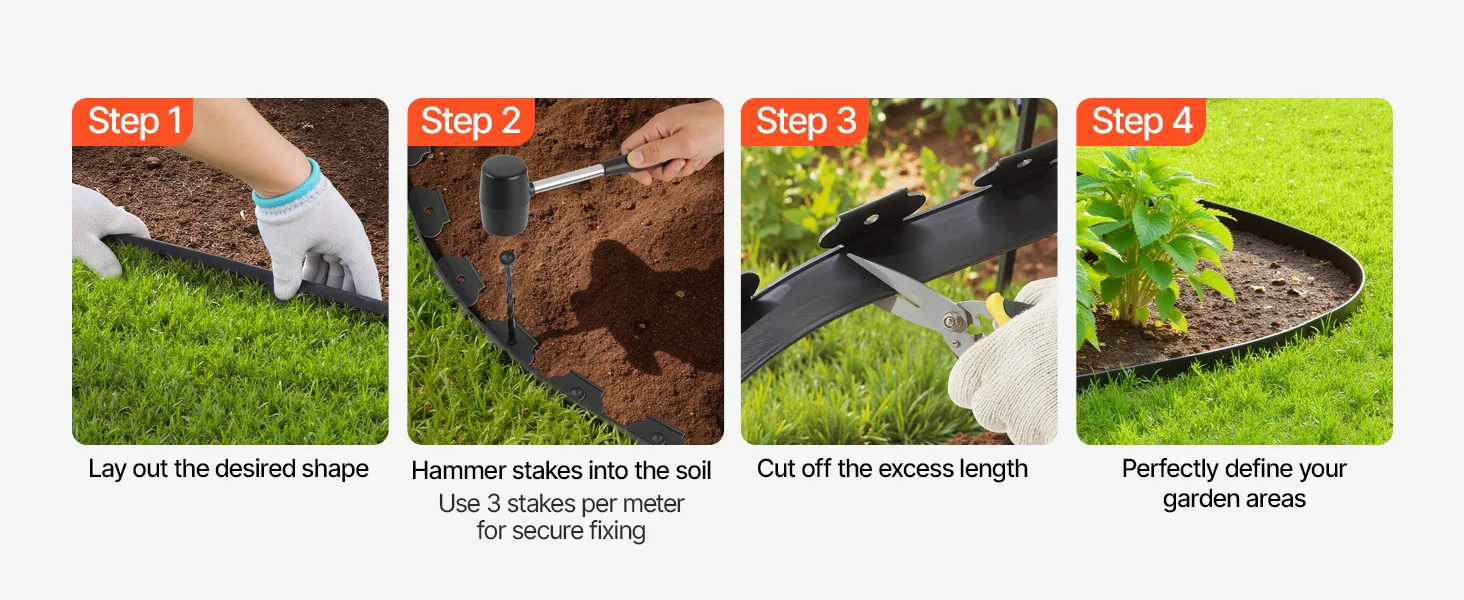 Step 1
Lay out the desired shape

Step 2
Hammer stakes into the soil
Use 3 stakes per meter for secure fixing

Step 3
Cut off the excess length

Step 4
Perfectly define your garden areas