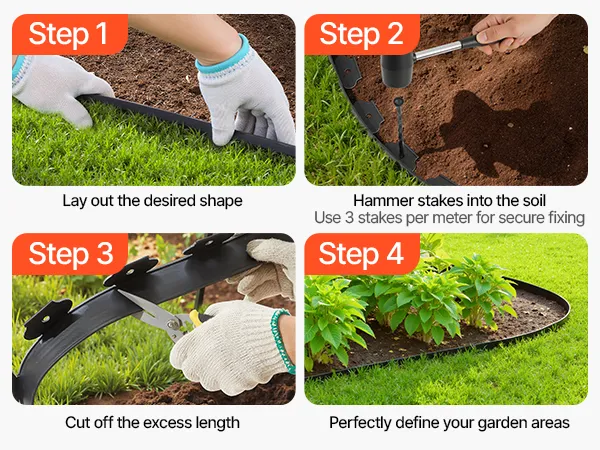 Step 1

Lay out the desired shape

Step 2

Hammer stakes into the soil
Use 3 stakes per meter for secure fixing

Step 3

Cut off the excess length

Step 4

Perfectly define your garden areas