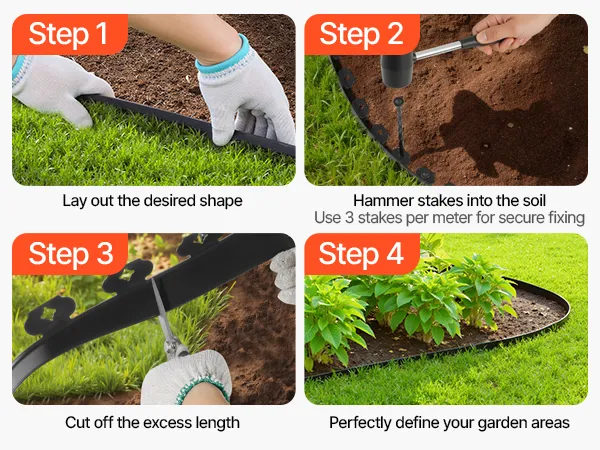 Step 1

Lay out the desired shape

Step 2

Hammer stakes into the soil
Use 3 stakes per meter for secure fixing

Step 3

Cut off the excess length

Step 4

Perfectly define your garden areas