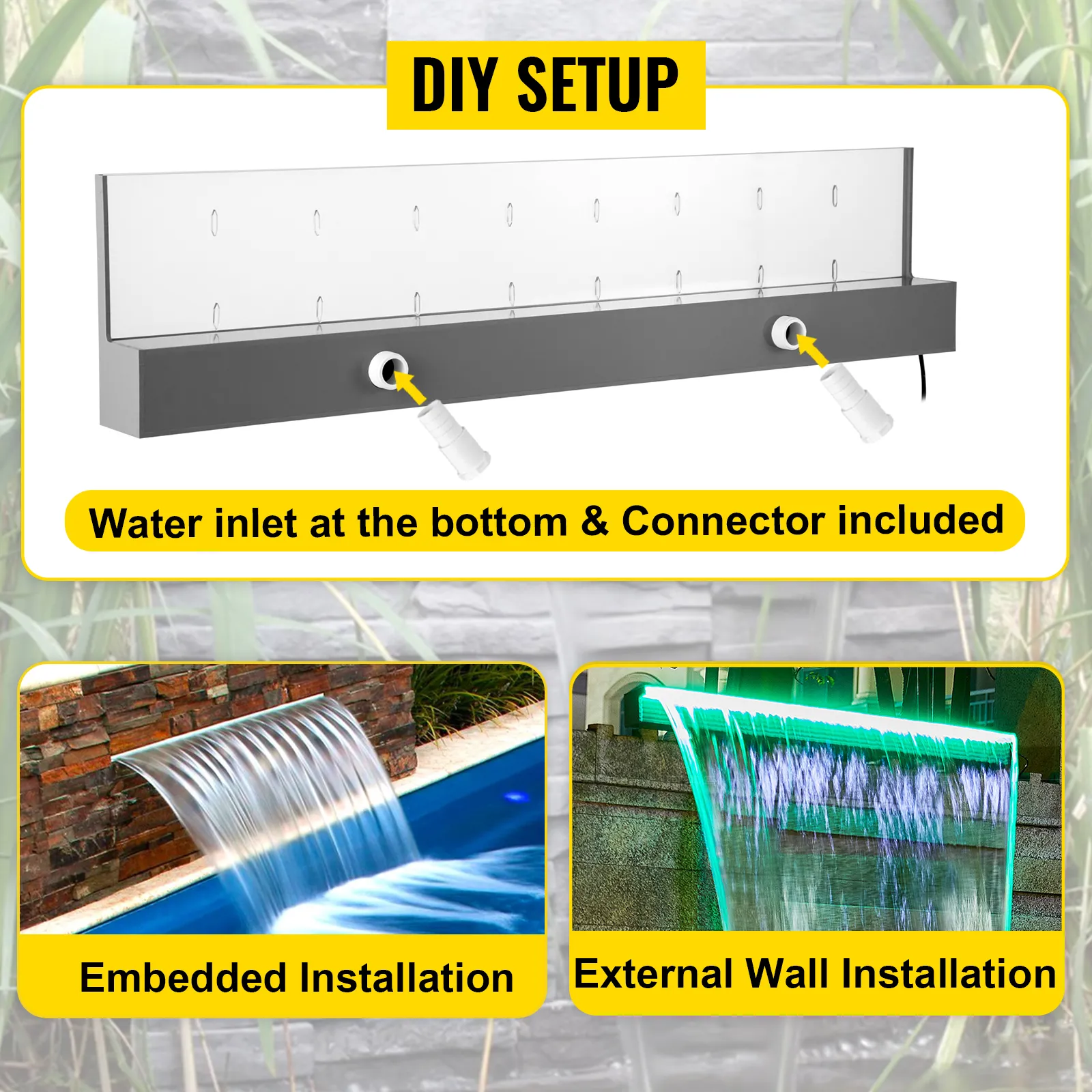 DIY SETUP

Water inlet at the bottom & Connector included

Embedded Installation

External Wall Installation