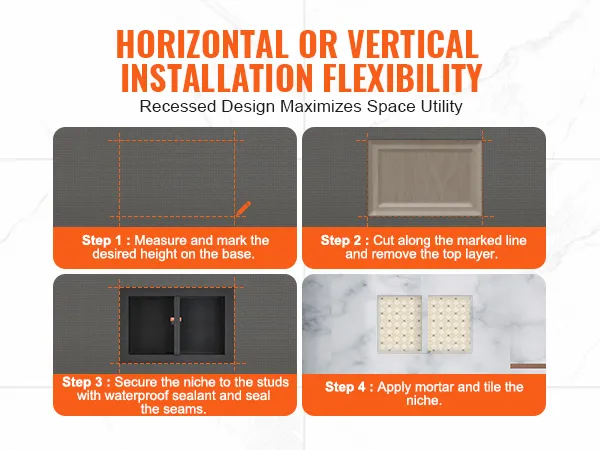 HORIZONTAL OR VERTICAL INSTALLATION FLEXIBILITY

Recessed Design Maximizes Space Utility

Step 1 : Measure and mark the desired height on the base.

Step 2 : Cut along the marked line and remove the top layer.

Step 3 : Secure the niche to the studs with waterproof sealant and seal the seams.

Step 4 : Apply mortar and tile the niche.