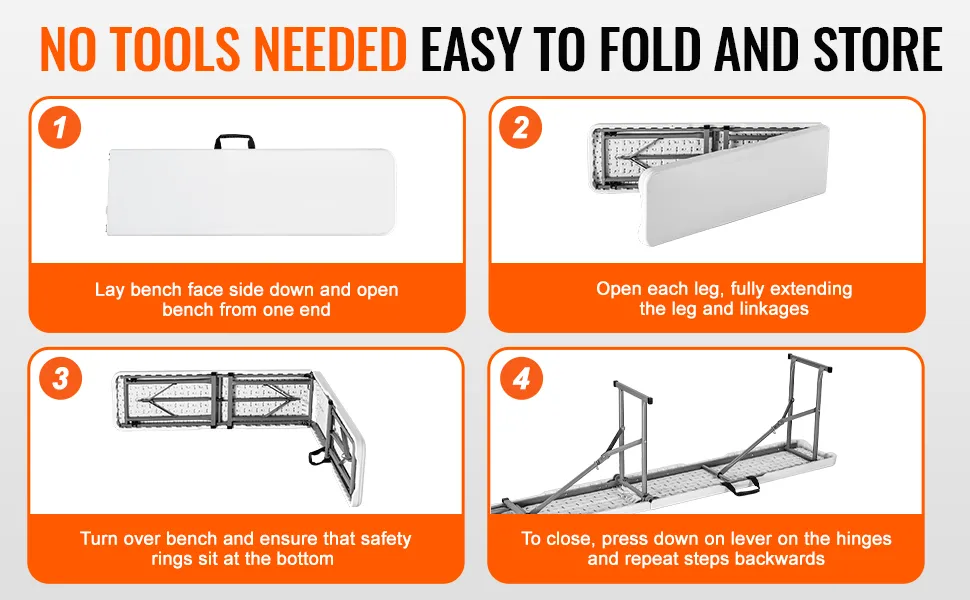 NO TOOLS NEEDED EASY TO FOLD AND STORE

1

Lay bench face side down and open bench from one end

2

Open each leg, fully extending the leg and linkages

3

Turn over bench and ensure that safety rings sit at the bottom

4

To close, press down on lever on the hinges and repeat steps backwards