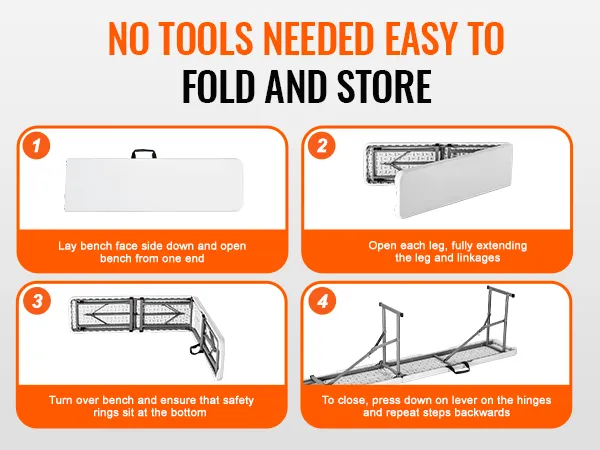 NO TOOLS NEEDED EASY TO FOLD AND STORE

1

Lay bench face side down and open bench from one end

2

Open each leg, fully extending the leg and linkages

3

Turn over bench and ensure that safety rings sit at the bottom

4

To close, press down on lever on the hinges and repeat steps backwards