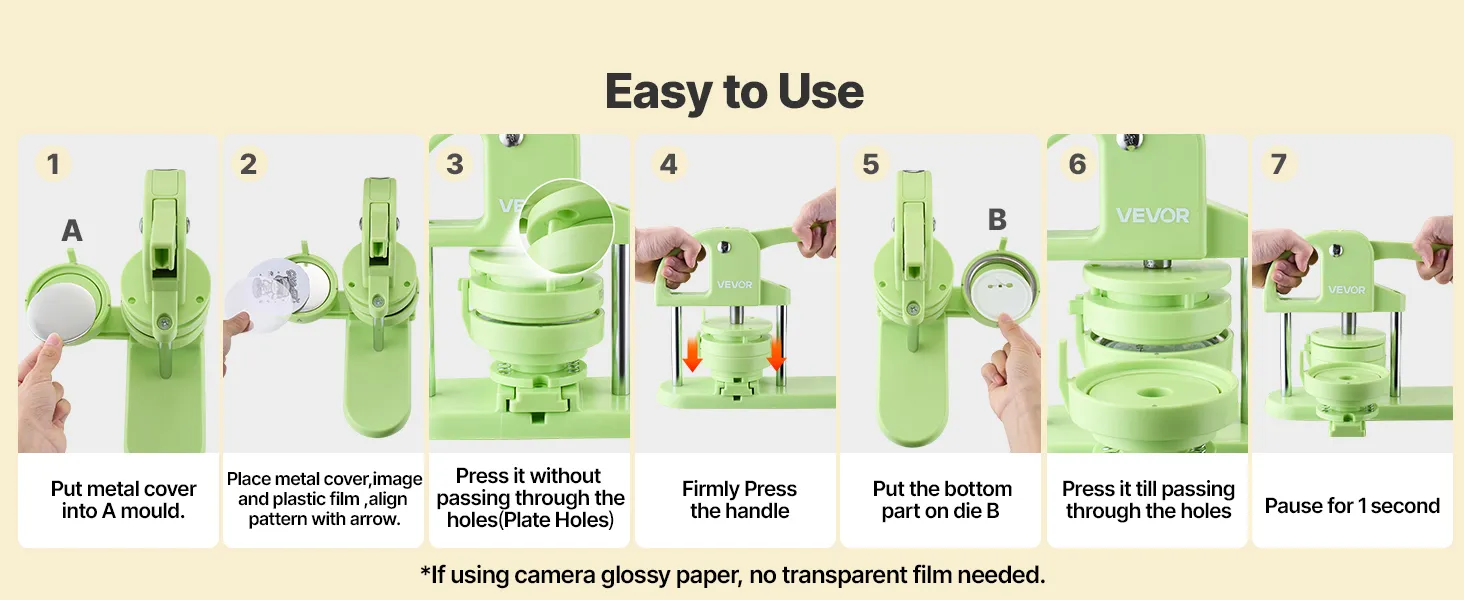 Easy to Use

1
A
Put metal cover into A mould.

2
Place metal cover,image and plastic film ,align pattern with arrow.

3
VEVOR
Press it without passing through the holes(Plate Holes)

4
VEVOR
Firmly Press the handle

5
B
Put the bottom part on die B

6
VEVOR
Press it till passing through the holes

7
VEVOR
Pause for 1 second

*If using camera glossy paper, no transparent film needed.