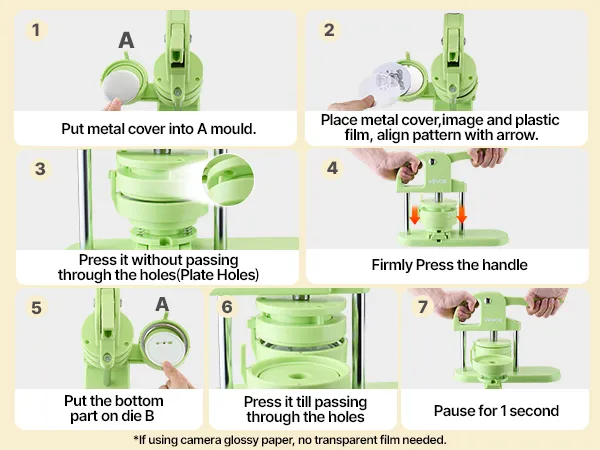 1

A

Put metal cover into A mould.

2

Place metal cover,image and plastic film, align pattern with arrow.

3

Press it without passing through the holes(Plate Holes)

4

VEVOR

Firmly Press the handle

5

A

Put the bottom part on die B

6

Press it till passing through the holes

7

VEVOR

Pause for 1 second

*If using camera glossy paper, no transparent film needed.