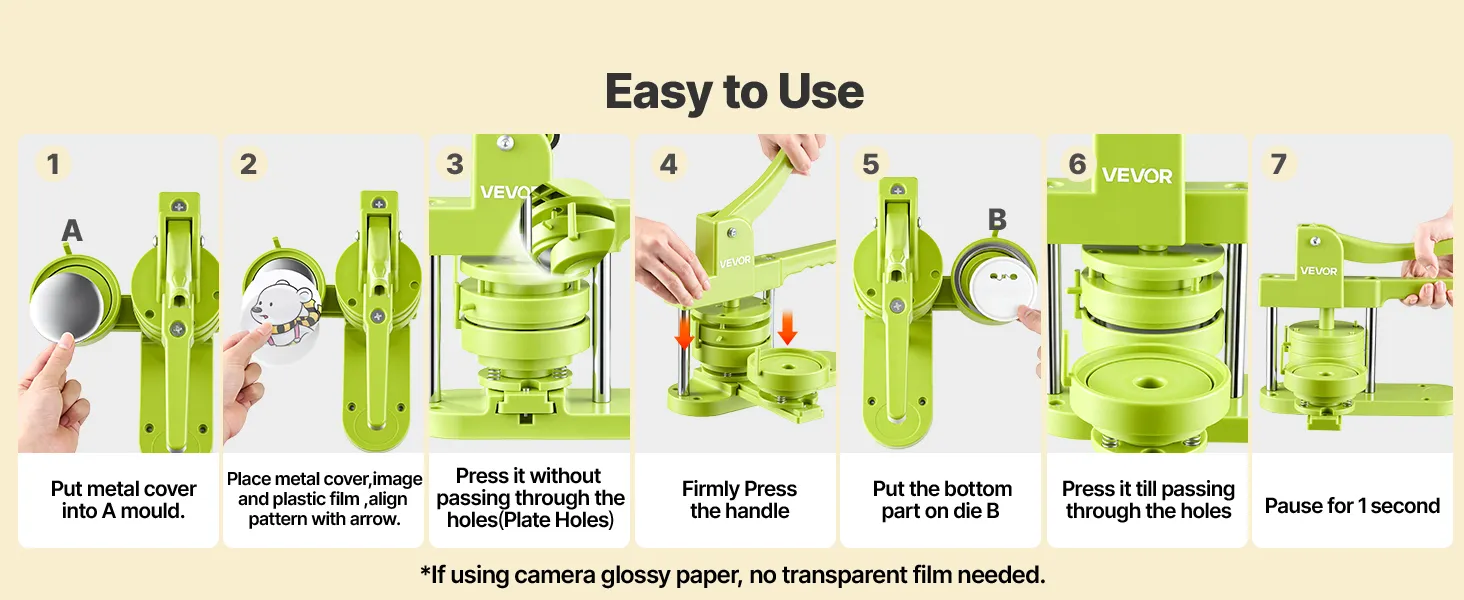 Easy to Use

1
A
Put metal cover into A mould.

2
Place metal cover,image and plastic film ,align pattern with arrow.

3
VEVOR
Press it without passing through the holes(Plate Holes)

4
VEVOR
Firmly Press the handle

5
B
Put the bottom part on die B

6
VEVOR
Press it till passing through the holes

7
VEVOR
Pause for 1 second

*If using camera glossy paper, no transparent film needed.