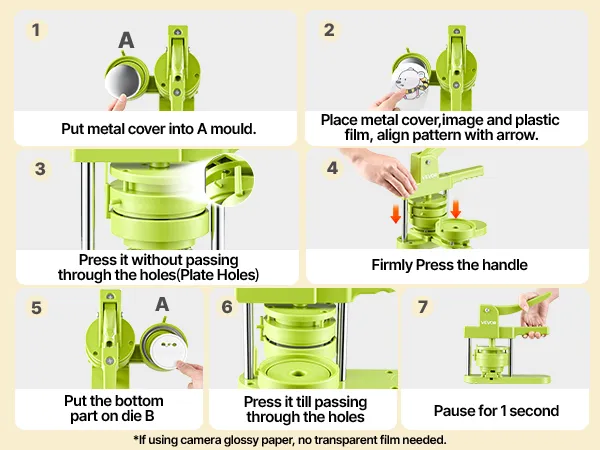 1

A

Put metal cover into A mould.

2

Place metal cover,image and plastic film, align pattern with arrow.

3

Press it without passing through the holes(Plate Holes)

4

VEVOR

Firmly Press the handle

5

A

Put the bottom part on die B

6

Press it till passing through the holes

7

VEVOR

Pause for 1 second

*If using camera glossy paper, no transparent film needed.