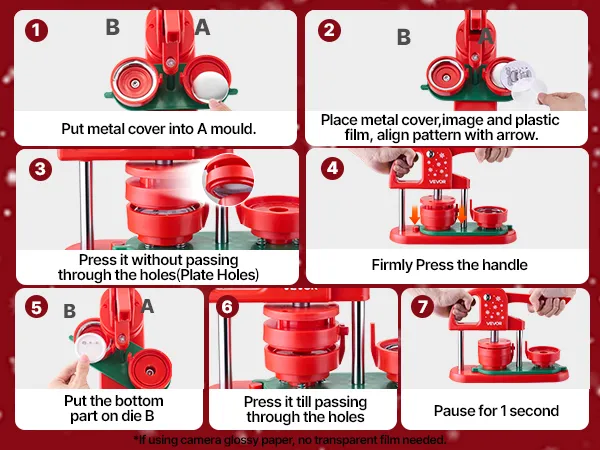 1
B
A
Put metal cover into A mould.

2
B
A
Place metal cover,image and plastic film, align pattern with arrow.

3
Press it without passing through the holes(Plate Holes)

4
VEVOR
Firmly Press the handle

5
B
A
Put the bottom part on die B

6
VEVOR
Press it till passing through the holes

7
VEVOR
Pause for 1 second

*If using camera glossy paper, no transparent film needed.