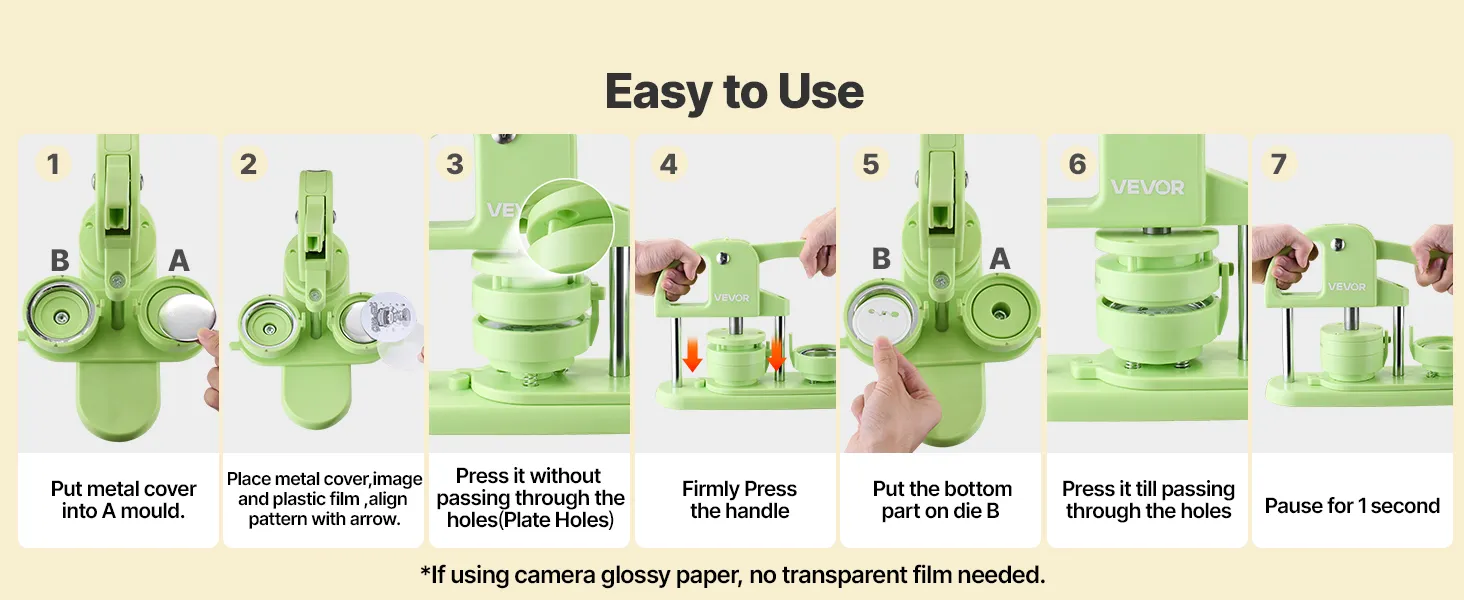 Easy to Use

1

B

A

Put metal cover into A mould.

2

Place metal cover,image and plastic film ,align pattern with arrow.

3

VEV

Press it without passing through the holes(Plate Holes)

4

VEVOR

Firmly Press the handle

5

B

A

Put the bottom part on die B

6

VEVOR

Press it till passing through the holes

7

VEVOR

Pause for 1 second

*If using camera glossy paper, no transparent film needed.