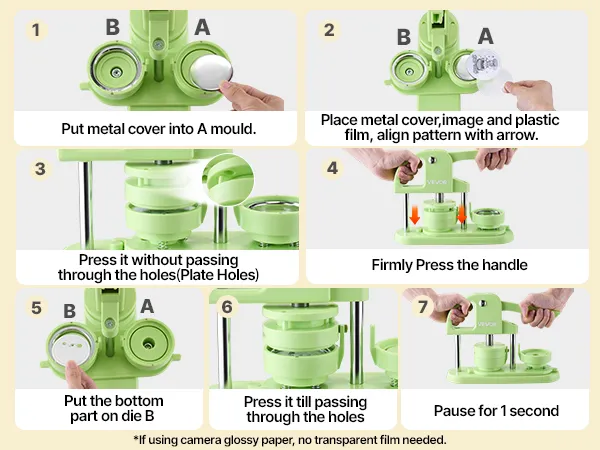 1
B
A
Put metal cover into A mould.

2
B
A
Place metal cover,image and plastic film, align pattern with arrow.

3
Press it without passing through the holes(Plate Holes)

4
VEVOR
Firmly Press the handle

5
B
A
Put the bottom part on die B

6
Press it till passing through the holes

7
VEVOR
Pause for 1 second

*If using camera glossy paper, no transparent film needed.