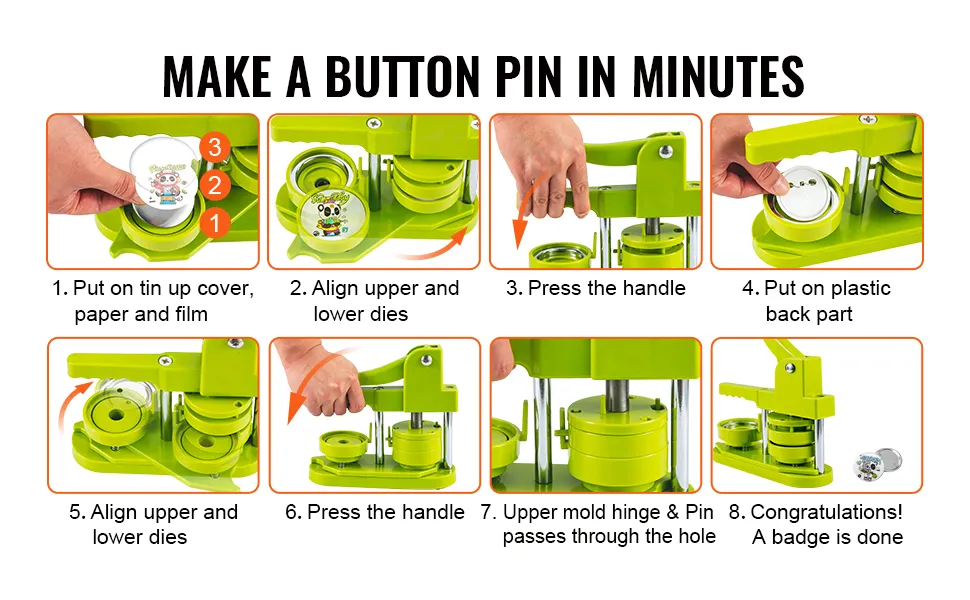 MAKE A BUTTON PIN IN MINUTES

3
2
1

1. Put on tin up cover, paper and film

2. Align upper and lower dies

3. Press the handle

4. Put on plastic back part

5. Align upper and lower dies

6. Press the handle

7. Upper mold hinge & Pin passes through the hole

8. Congratulations! A badge is done