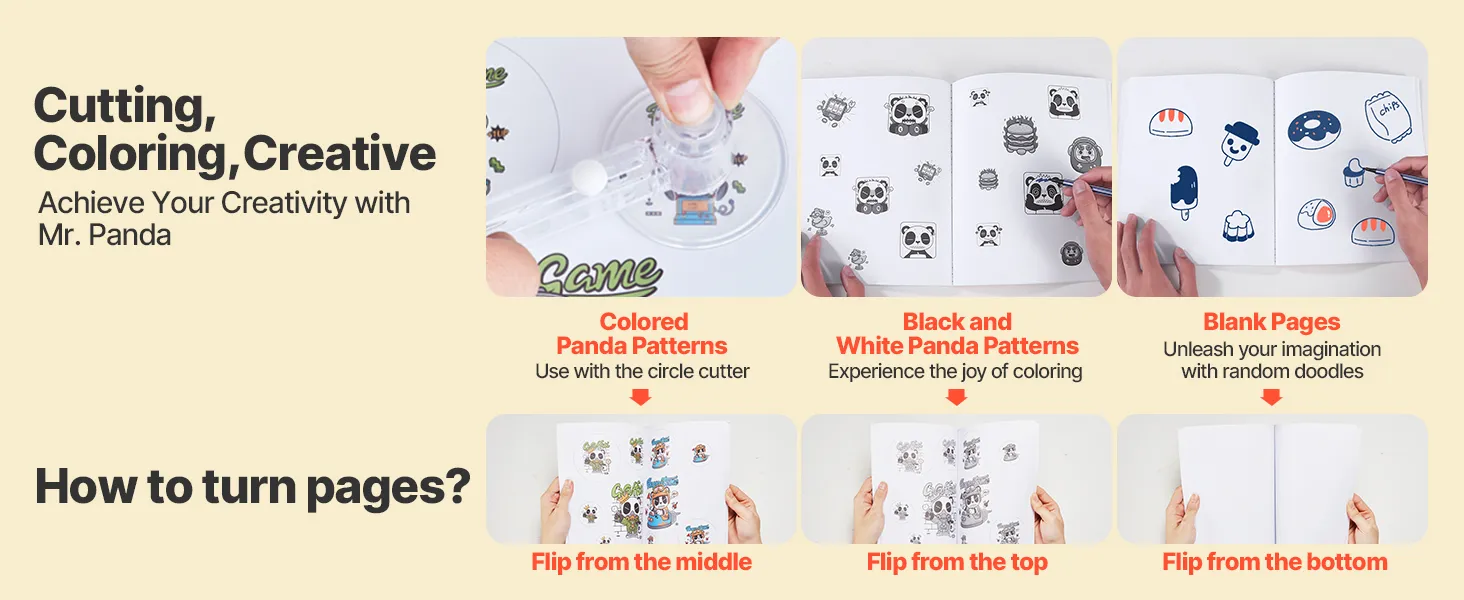 Cutting, Coloring,Creative

Achieve Your Creativity with Mr. Panda

Game

chips

Colored Panda Patterns
Use with the circle cutter

Black and White Panda Patterns
Experience the joy of coloring

Blank Pages
Unleash your imagination with random doodles

How to turn pages?

Flip from the middle

Flip from the top

Flip from the bottom