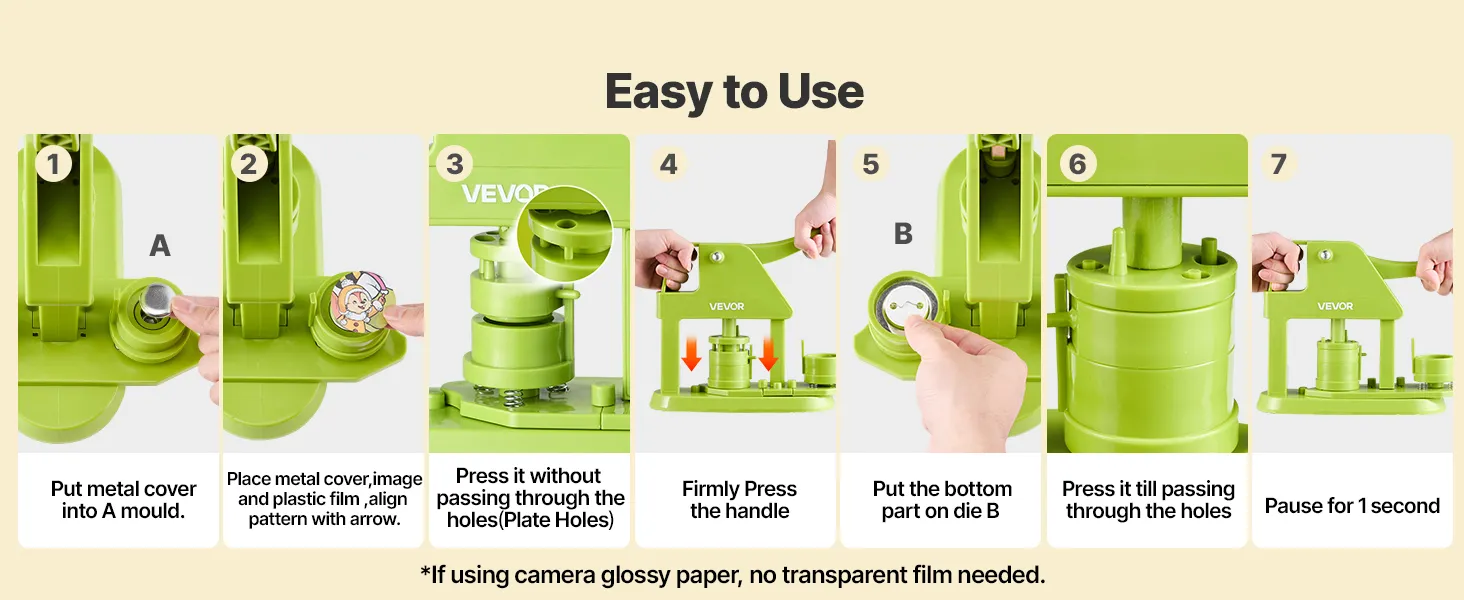 Easy to Use

1
A
Put metal cover into A mould.

2
Place metal cover,image and plastic film ,align pattern with arrow.

3
VEVOR
Press it without passing through the holes(Plate Holes)

4
VEVOR
Firmly Press the handle

5
B
Put the bottom part on die B

6
Press it till passing through the holes

7
VEVOR
Pause for 1 second

*If using camera glossy paper, no transparent film needed.