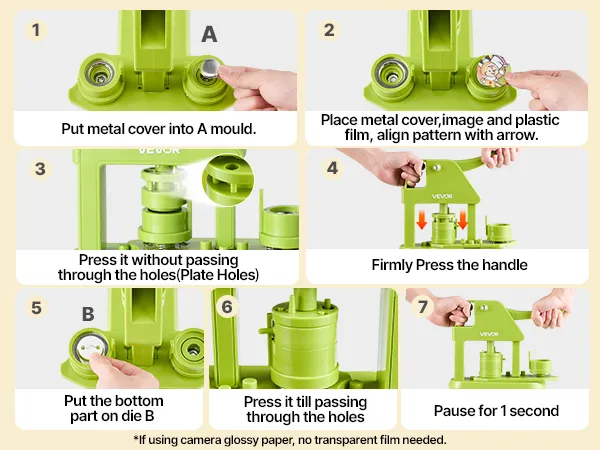 1

A

Put metal cover into A mould.

2

Place metal cover,image and plastic film, align pattern with arrow.

3

VEVOR

Press it without passing through the holes(Plate Holes)

4

VEVOR

Firmly Press the handle

5

B

Put the bottom part on die B

6

Press it till passing through the holes

7

VEVOR

Pause for 1 second

*If using camera glossy paper, no transparent film needed.