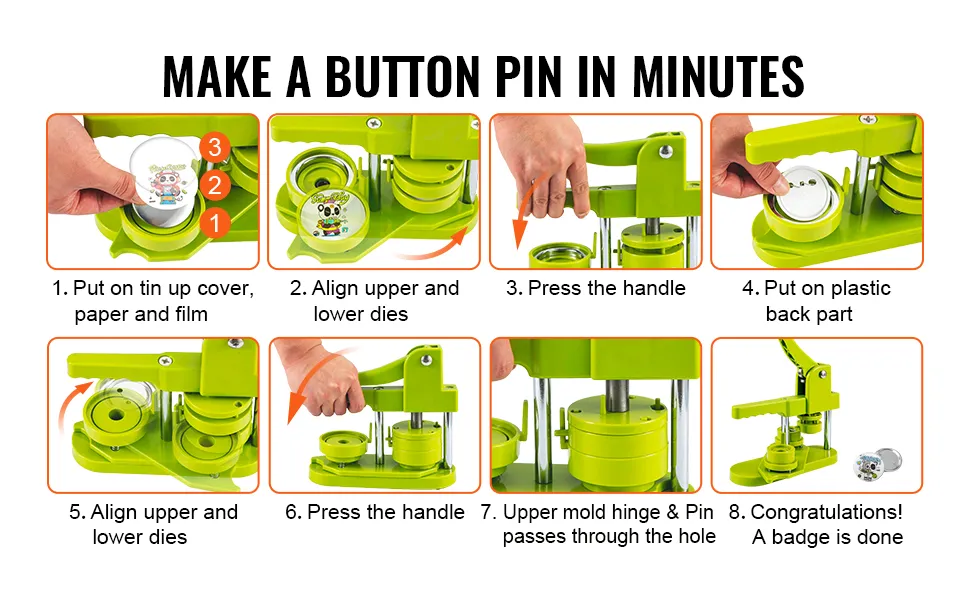 MAKE A BUTTON PIN IN MINUTES

3
2
1

1. Put on tin up cover, paper and film

2. Align upper and lower dies

3. Press the handle

4. Put on plastic back part

5. Align upper and lower dies

6. Press the handle

7. Upper mold hinge & Pin passes through the hole

8. Congratulations! A badge is done