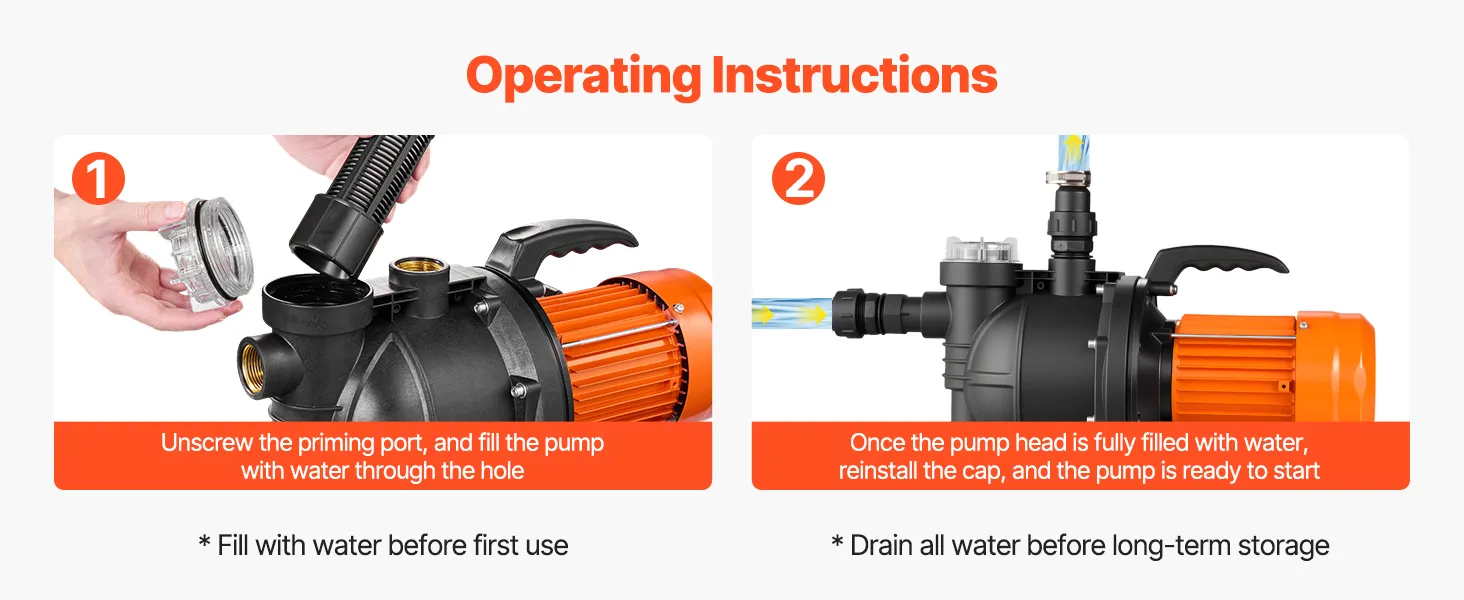 Operating Instructions

1

Unscrew the priming port, and fill the pump with water through the hole

* Fill with water before first use

2

Once the pump head is fully filled with water, reinstall the cap, and the pump is ready to start

* Drain all water before long-term storage