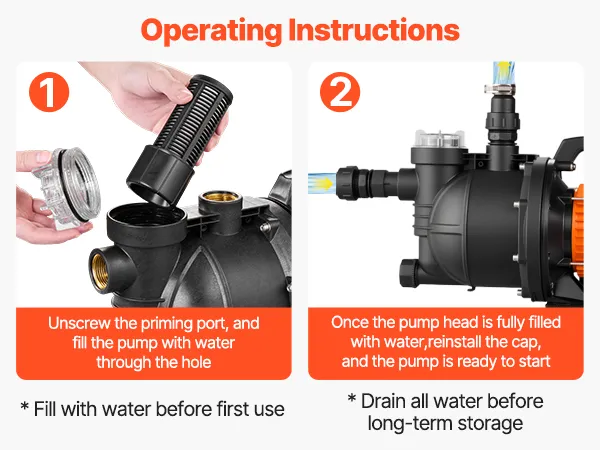 Operating Instructions

1

Unscrew the priming port, and fill the pump with water through the hole

* Fill with water before first use

2

Once the pump head is fully filled with water,reinstall the cap, and the pump is ready to start

* Drain all water before long-term storage