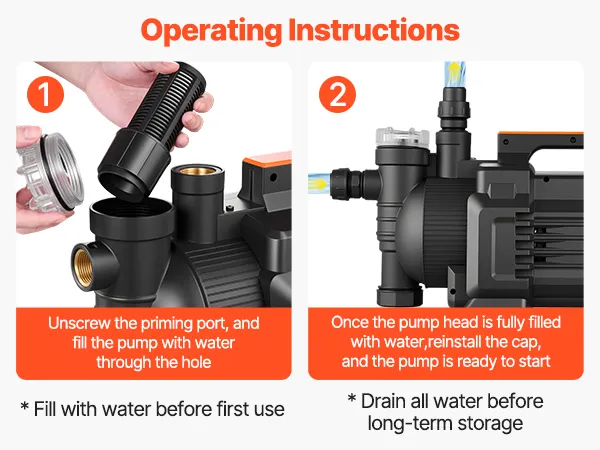 Operating Instructions

1

Unscrew the priming port, and fill the pump with water through the hole

* Fill with water before first use

2

Once the pump head is fully filled with water,reinstall the cap, and the pump is ready to start

* Drain all water before long-term storage