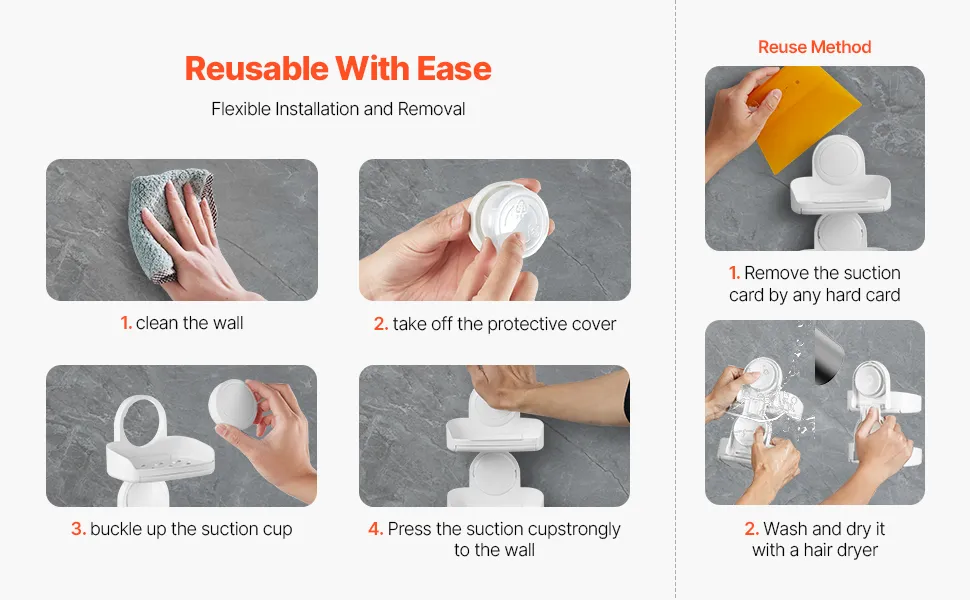 Reusable With Ease

Flexible Installation and Removal

1. clean the wall

2. take off the protective cover

3. buckle up the suction cup

4. Press the suction cupstrongly to the wall

Reuse Method

1. Remove the suction card by any hard card

2. Wash and dry it with a hair dryer