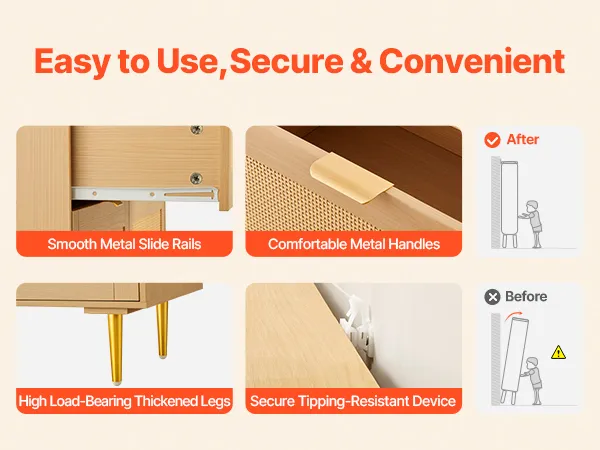 Easy to Use, Secure & Convenient

Smooth Metal Slide Rails

Comfortable Metal Handles

After

High Load-Bearing Thickened Legs

Secure Tipping-Resistant Device

Before